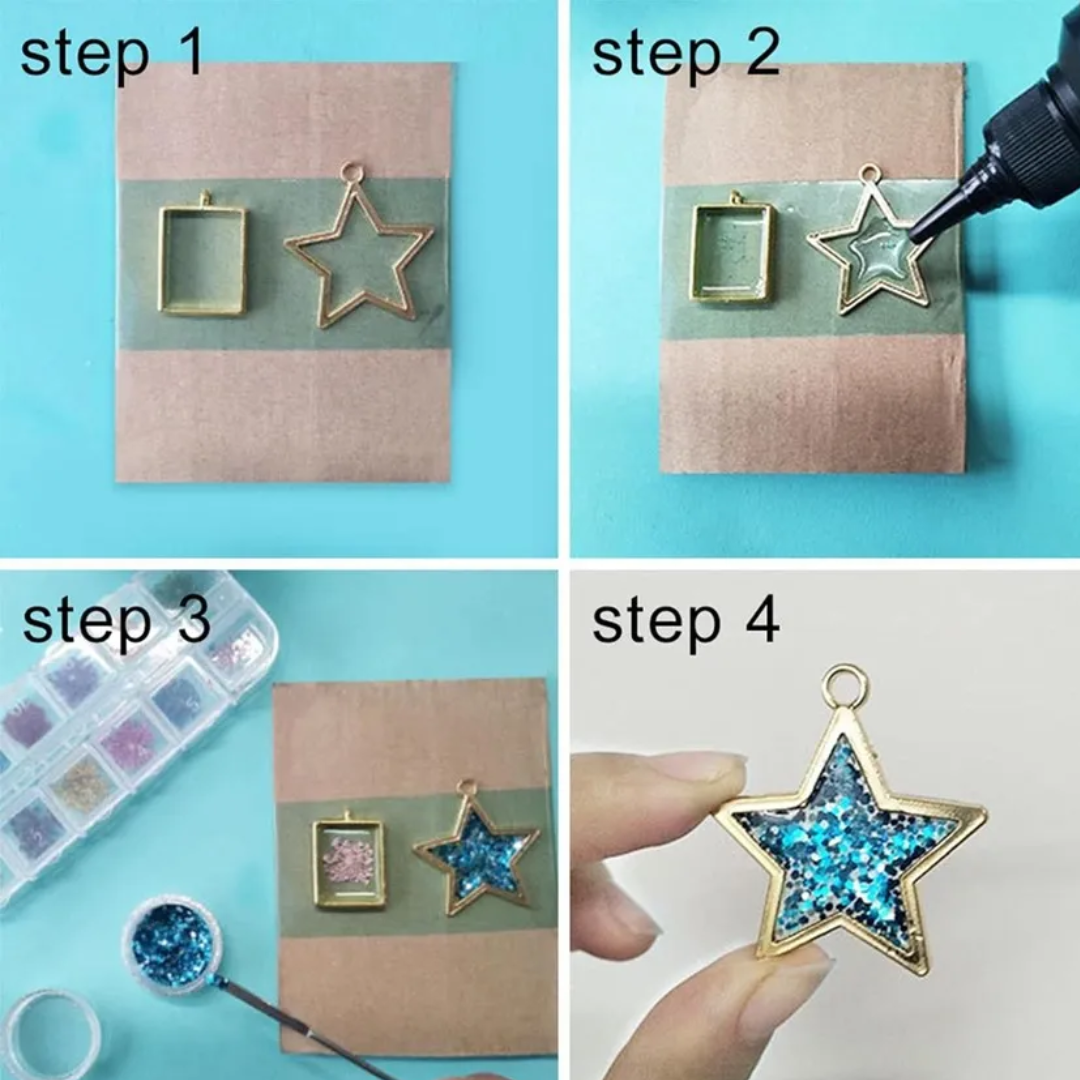 step 1

step 2

step 3

step 4