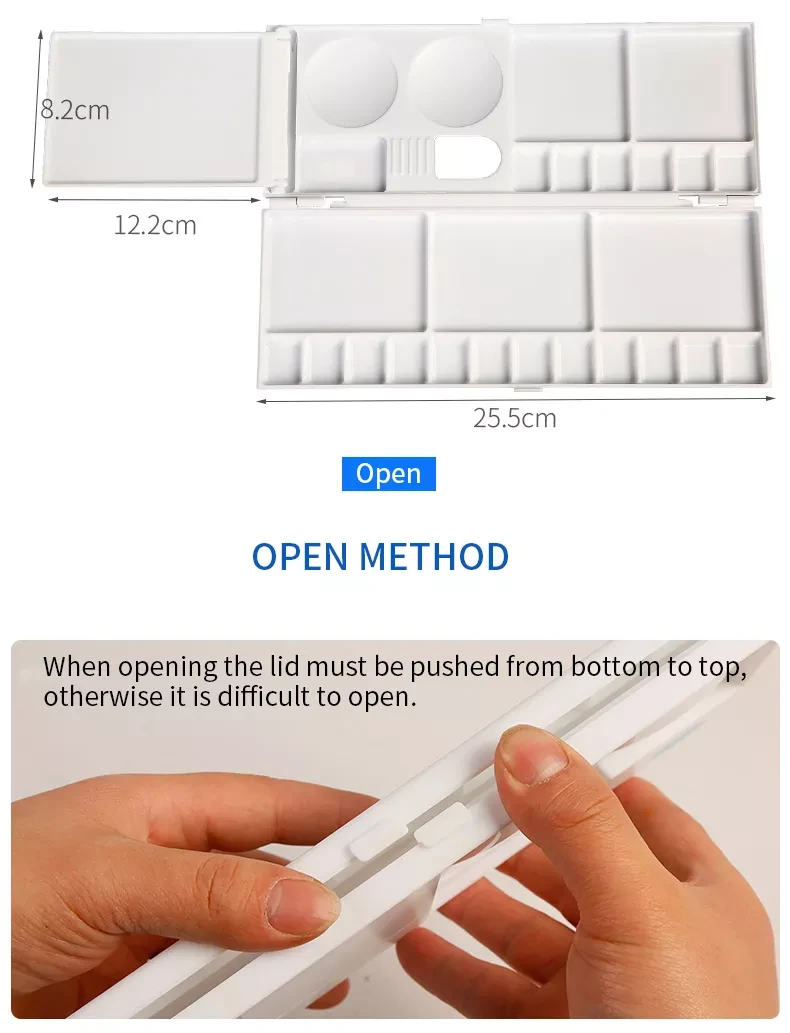 8.2cm

12.2cm

25.5cm

Open

OPEN METHOD

When opening the lid must be pushed from bottom to top, otherwise it is difficult to open.