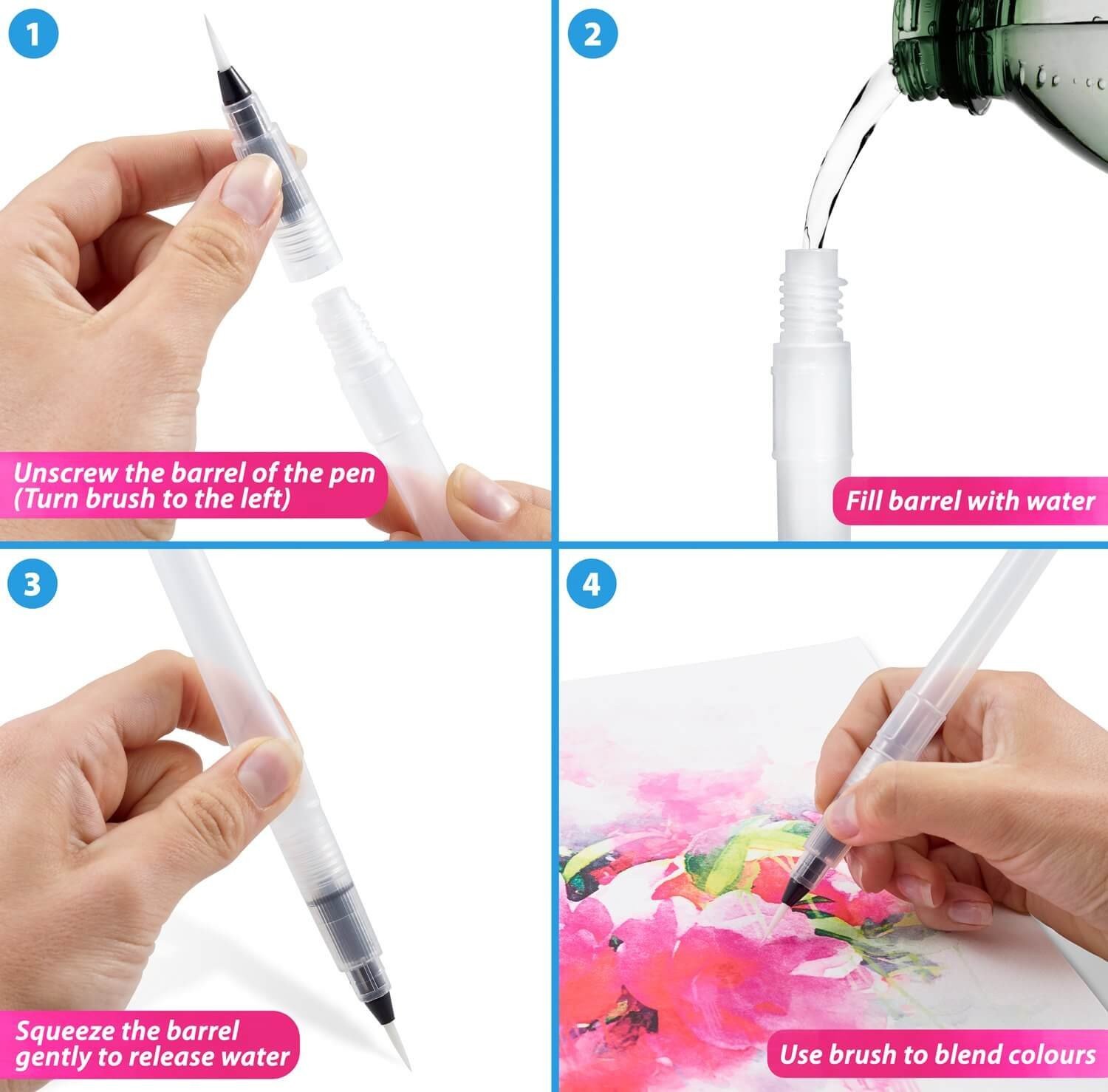 1

Unscrew the barrel of the pen (Turn brush to the left)

2

Fill barrel with water

3

Squeeze the barrel gently to release water

4

Use brush to blend colours