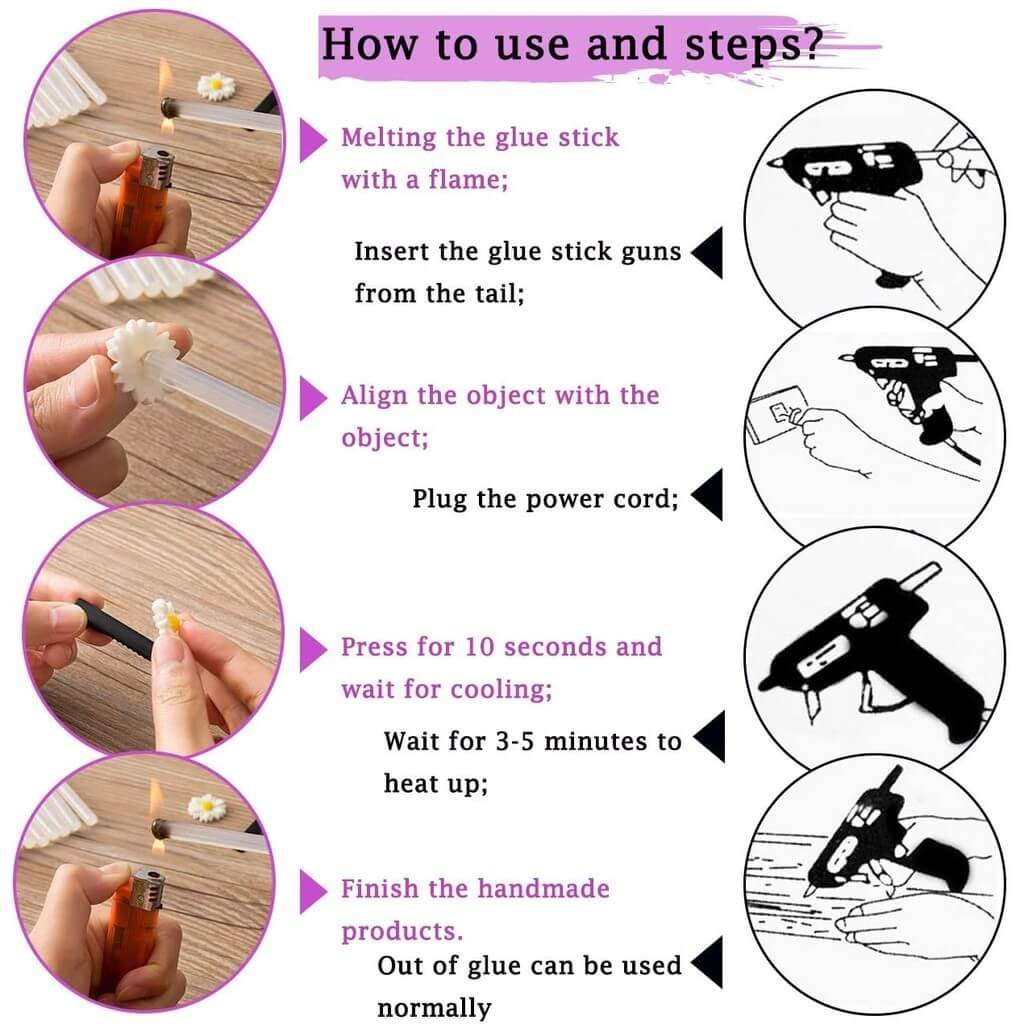 How to use and steps?

Melting the glue stick with a flame;

Insert the glue stick guns from the tail;

Align the object with the object;

Plug the power cord;

Press for 10 seconds and wait for cooling;

Wait for 3-5 minutes to heat up;

Finish the handmade products.

Out of glue can be used normally